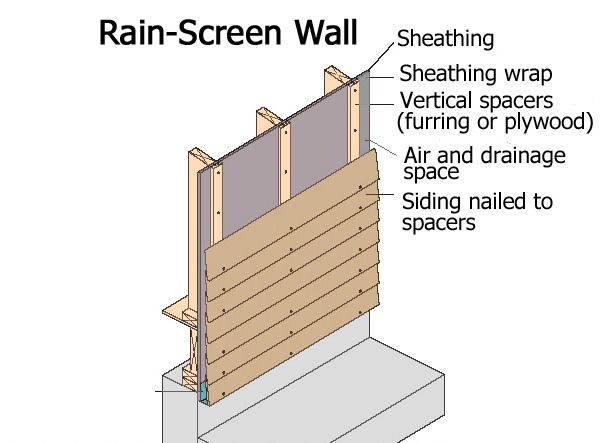 Rain-Screen Wall

Sheathing

Sheathing wrap

Vertical spacers (furring or plywood)

Air and drainage space

Siding nailed to spacers